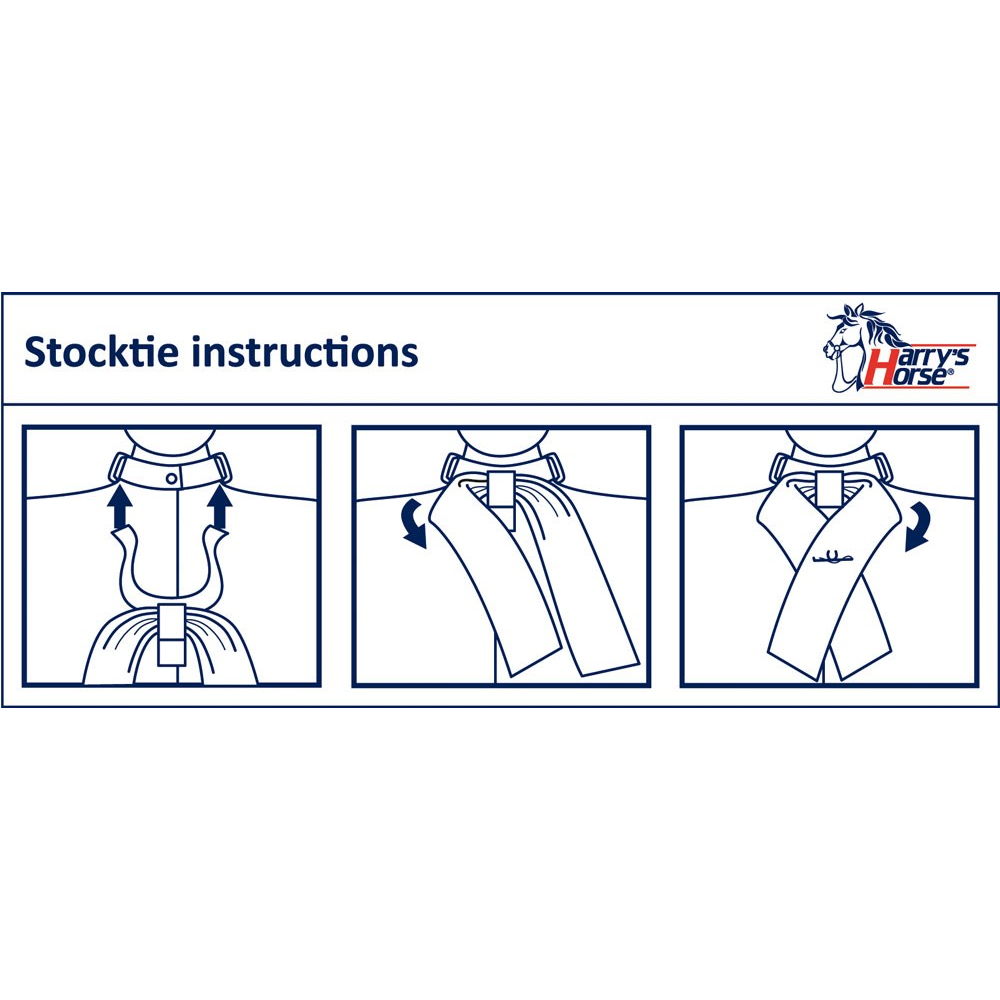 Stocktie instructions

Harry's Horse®