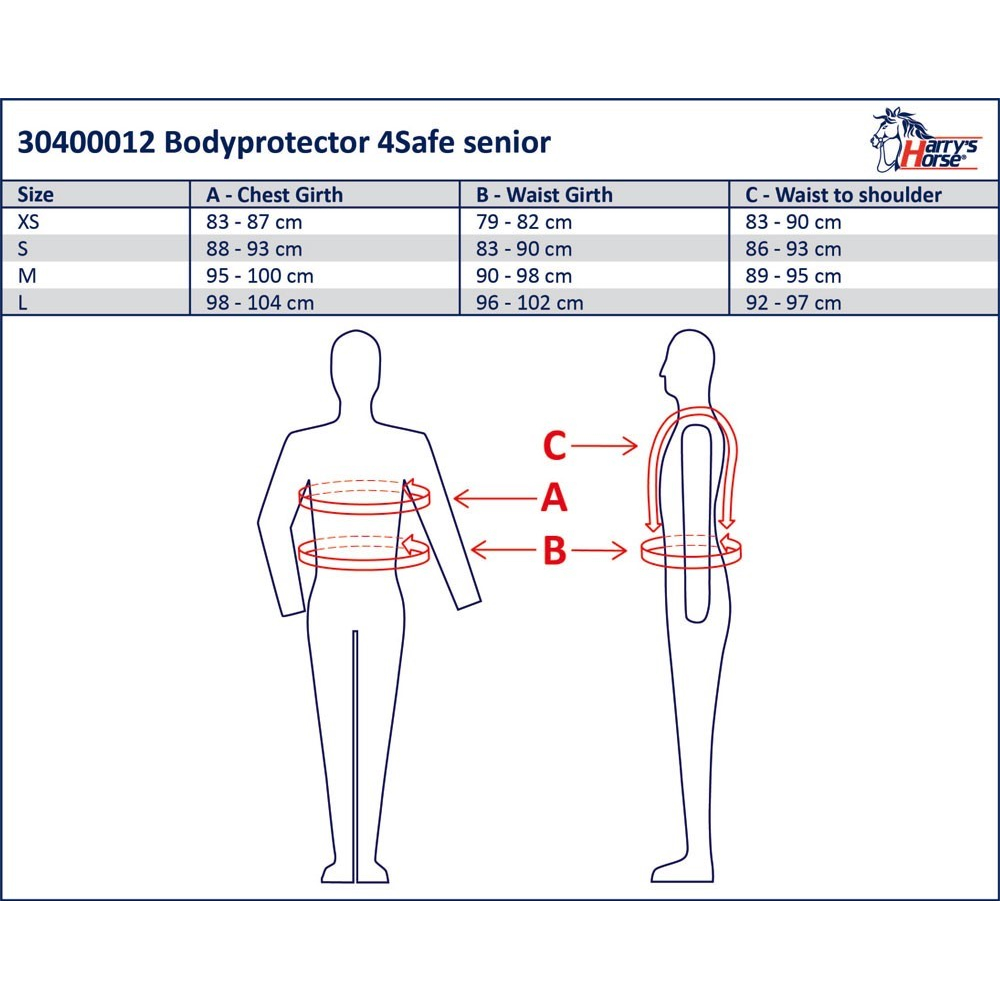 30400012 Bodyprotector 4Safe senior

Harry's Horse®

| Size | A - Chest Girth | B - Waist Girth | C - Waist to shoulder |
|---|---|---|---|
| XS | 83 - 87 cm | 79 - 82 cm | 83 - 90 cm |
| S | 88 - 93 cm | 83 - 90 cm | 86 - 93 cm |
| M | 95 - 100 cm | 90 - 98 cm | 89 - 95 cm |
| L | 98 - 104 cm | 96 - 102 cm | 92 - 97 cm |

C
A
B